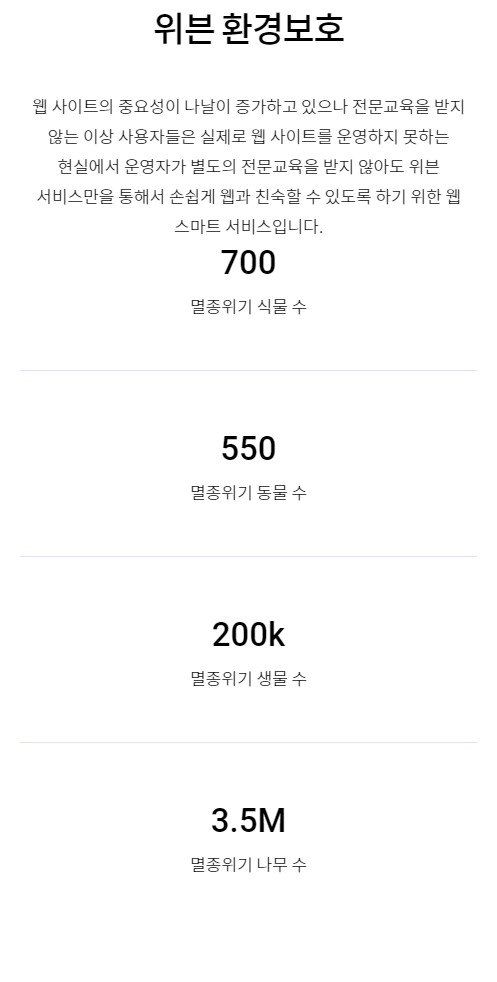 위븐 환경보호

웹 사이트의 중요성이 나날이 증가하고 있으나 전문교육을 받지 않는 이상 사용자들은 실제로 웹 사이트를 운영하지 못하는 현실에서 운영자가 별도의 전문교육을 받지 않아도 위븐 서비스만을 통해서 손쉽게 웹과 친숙할 수 있도록 하기 위한 웹 스마트 서비스입니다.

700

멸종위기 식물 수

550

멸종위기 동물 수

200k

멸종위기 생물 수

3.5M

멸종위기 나무 수